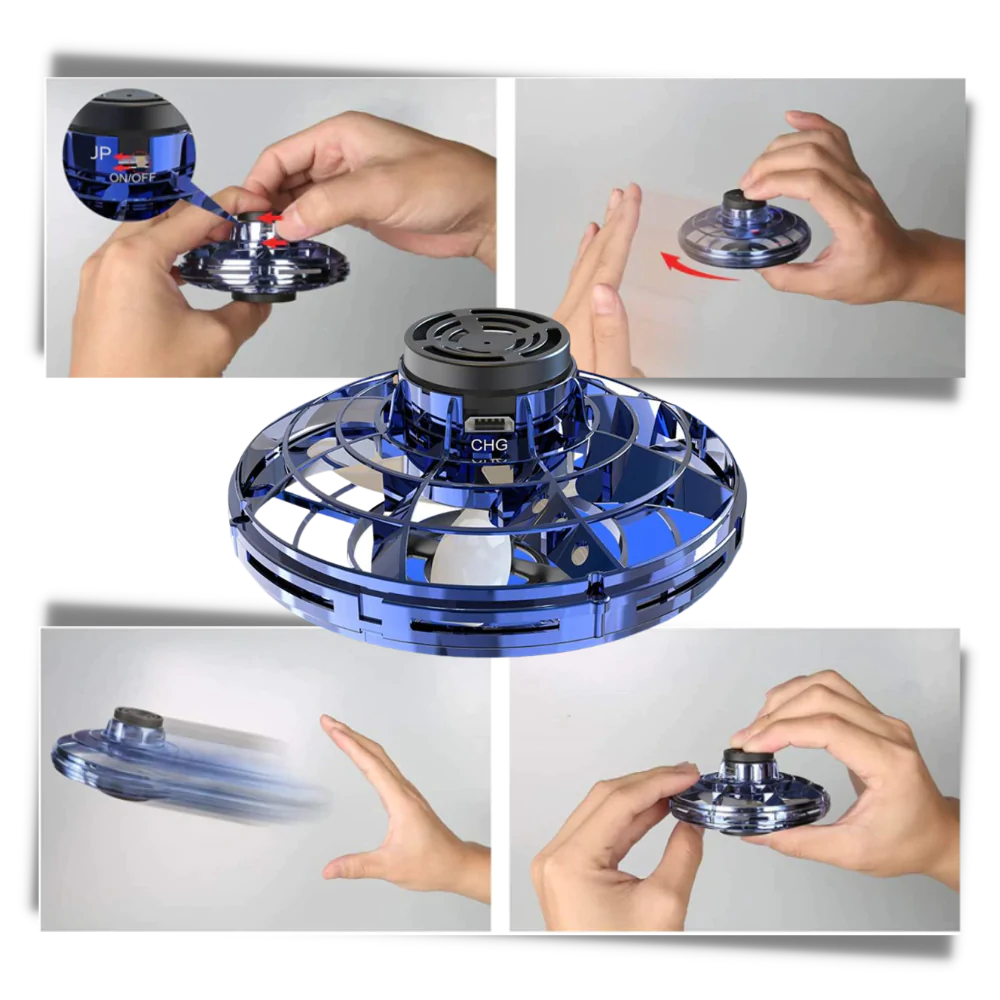 JP
ON/OFF
CHG